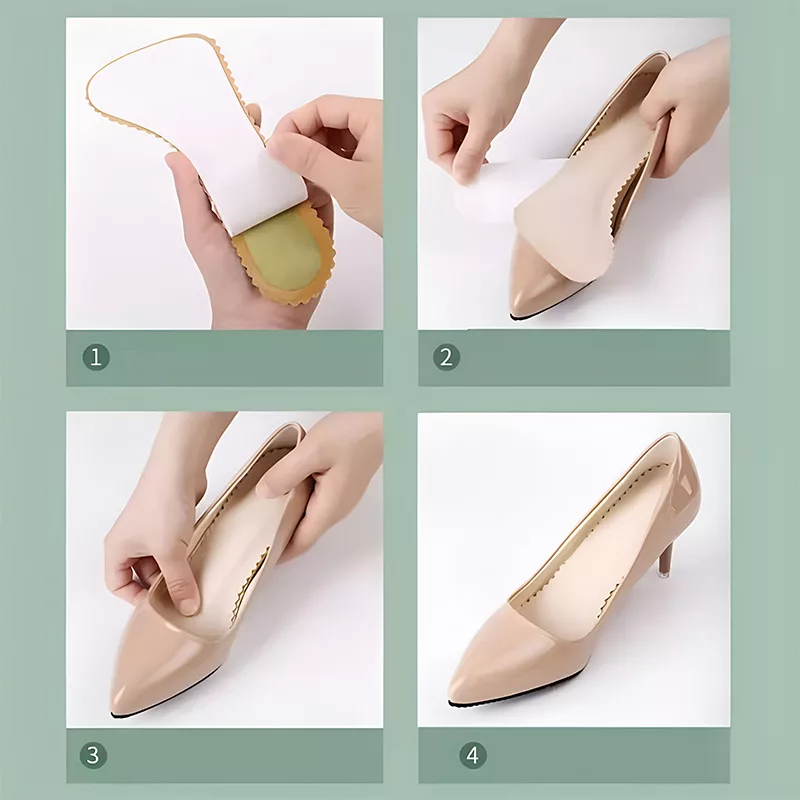 1

2

3

4